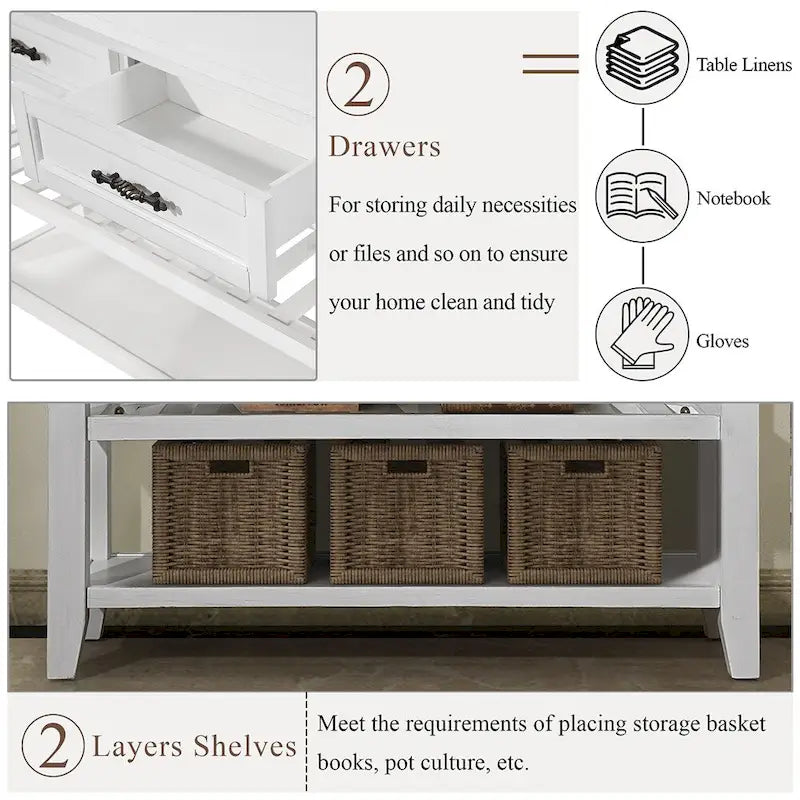 2

Drawers

For storing daily necessities or files and so on to ensure your home clean and tidy

Table Linens

Notebook

Gloves

2 Layers Shelves

Meet the requirements of placing storage basket books, pot culture, etc.